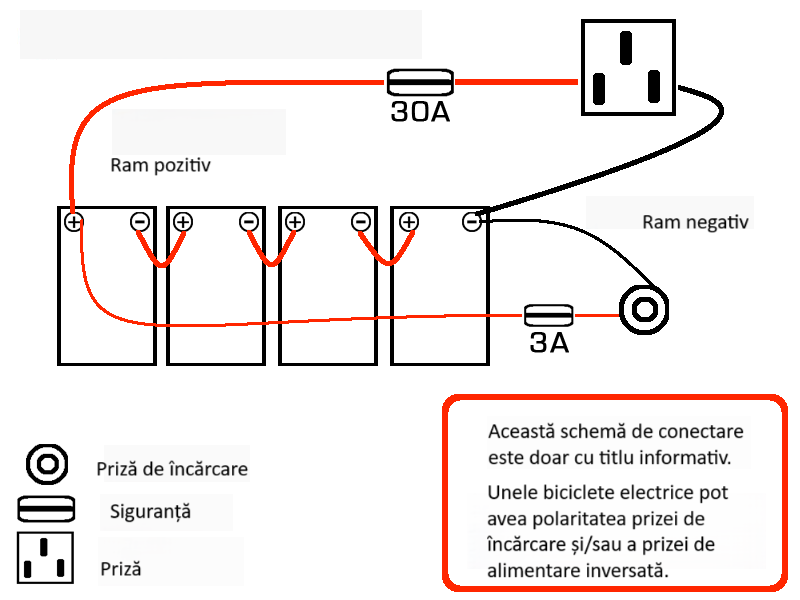 30A

Ram pozitiv

Ram negativ

3A

Priză de încărcare

Siguranță

Priză

Această schemă de conectare este doar cu titlu informativ.

Unele biciclete electrice pot avea polaritatea prizei de încărcare și/sau a prizei de alimentare inversată.